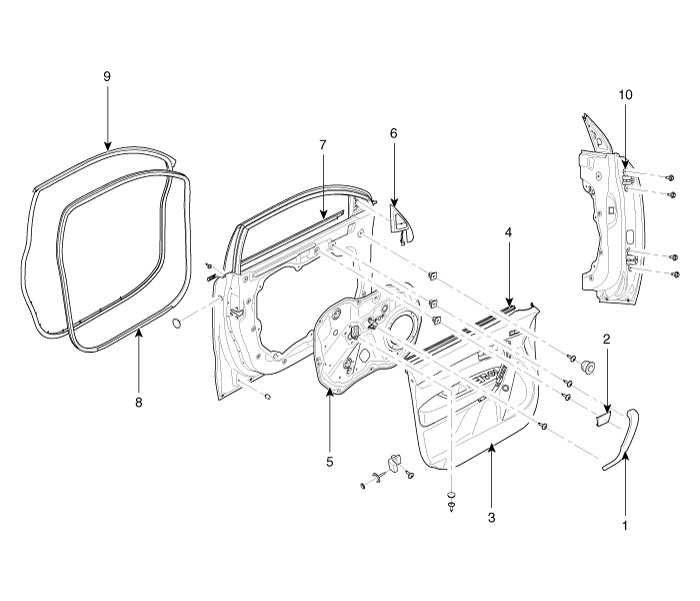 9
10
7
6
4
2
8
5
3
1